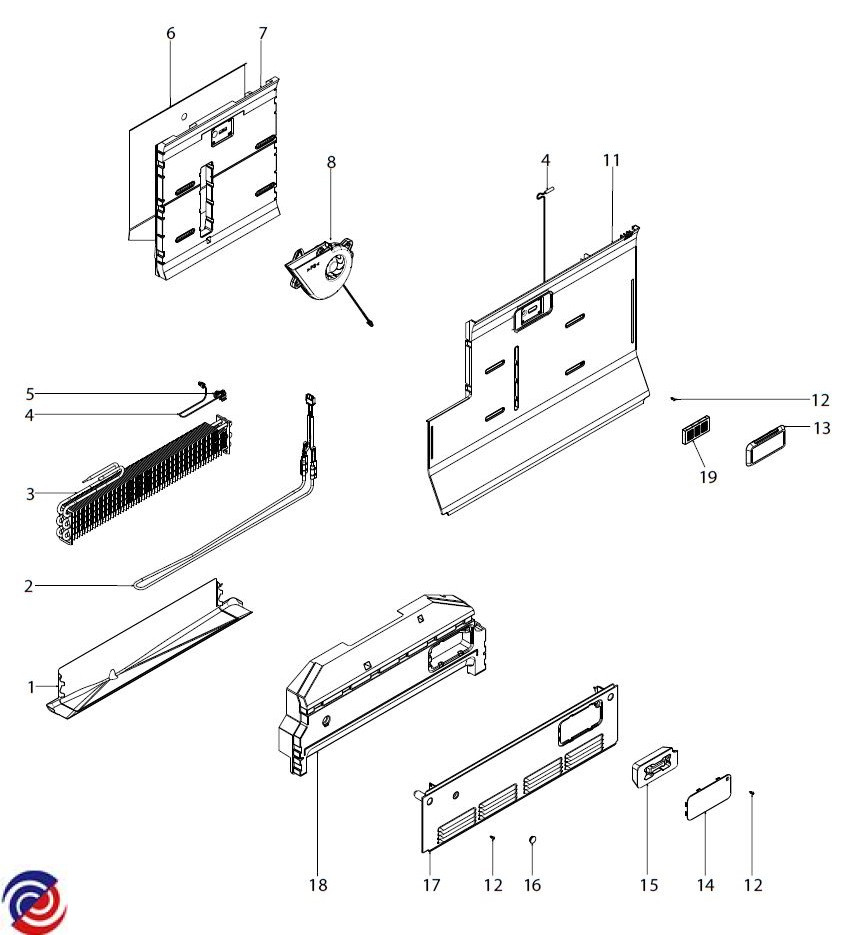 6
7
8
4
11
5
4
3
2
1
12
13
19
18
17
12
16
15
14
12